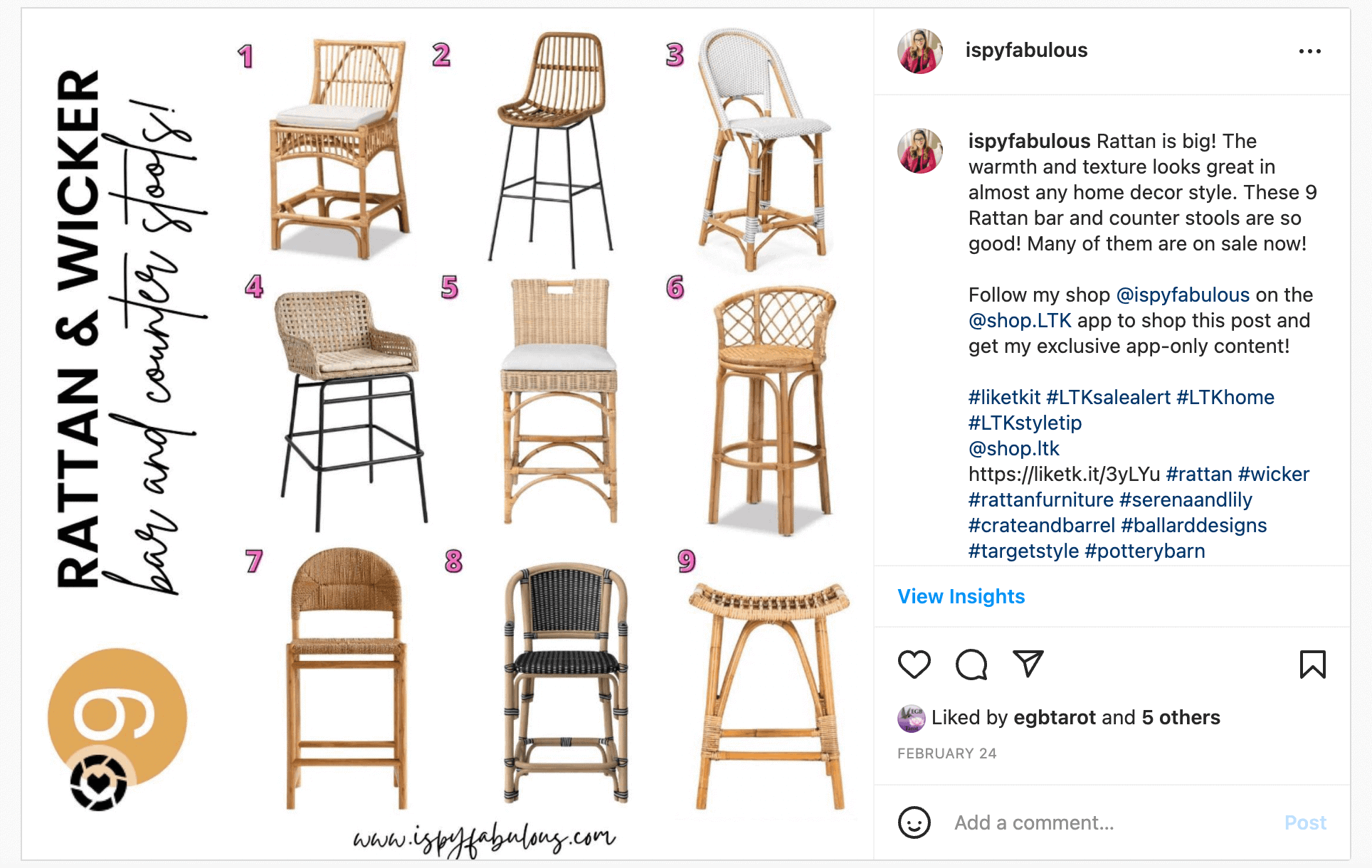 RATTAN & WICKER
bar and counter stools!

9

1
2
3
4
5
6
7
8
9

www.ispyfabulous.com

ispyfabulous

ispyfabulous Rattan is big! The warmth and texture looks great in almost any home decor style. These 9 Rattan bar and counter stools are so good! Many of them are on sale now!

Follow my shop @ispyfabulous on the @shop.LTK app to shop this post and get my exclusive app-only content!

#liketkit #LTKsalealert #LTKhome #LTKstyletip @shop.ltk https://liketk.it/3yLYu #rattan #wicker #rattanfurniture #serenaandlily #crateandbarrel #ballarddesigns #targetstyle #potterybarn

View Insights

Liked by egbtarot and 5 others

FEBRUARY 24

Add a comment...

Post