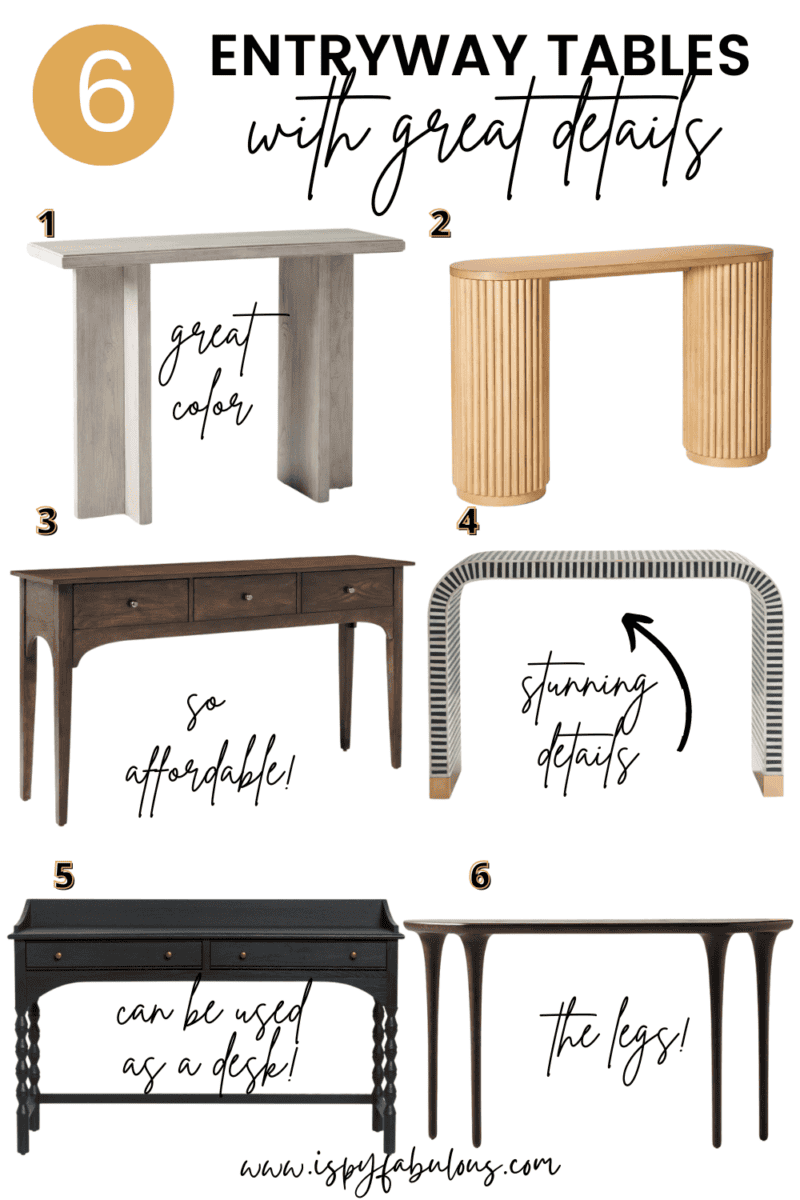 6 ENTRYWAY TABLES

with great details

1

great color

2

3

so affordable!

4

stunning details

5

can be used as a desk!

6

the legs!

www.ispyfabulous.com